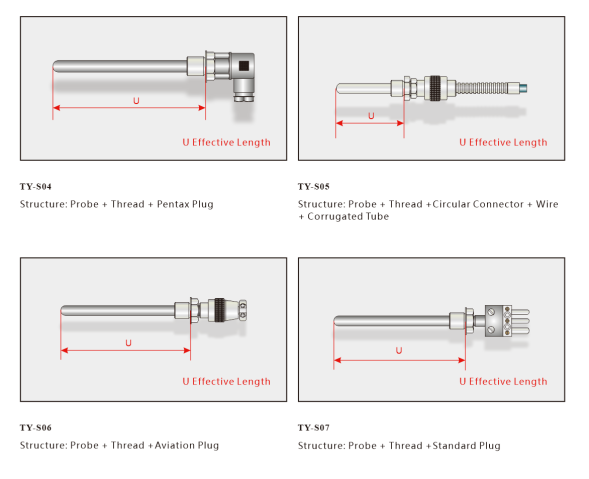 U

U Effective Length

TY-S04

Structure: Probe + Thread + Pentax Plug

U

U Effective Length

TY-S05

Structure: Probe + Thread +Circular Connector + Wire + Corrugated Tube

U

U Effective Length

TY-S06

Structure: Probe + Thread +Aviation Plug

U

U Effective Length

TY-S07

Structure: Probe + Thread +Standard Plug